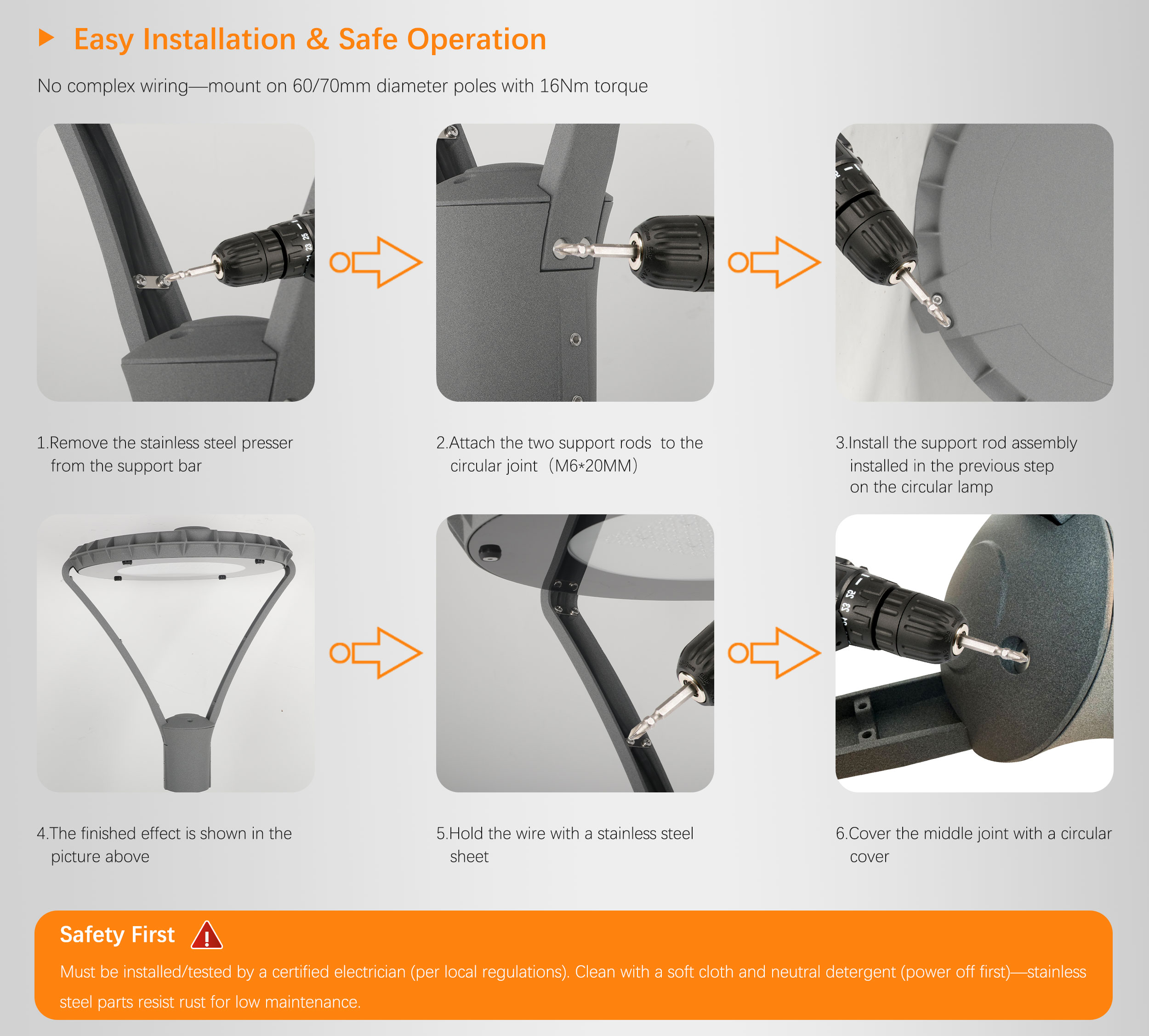 Easy Installation & Safe Operation

No complex wiring—mount on 60/70mm diameter poles with 16Nm torque

1.Remove the stainless steel presser from the support bar

2.Attach the two support rods to the circular joint（M6*20MM）

3.Install the support rod assembly installed in the previous step on the circular lamp

4.The finished effect is shown in the picture above

5.Hold the wire with a stainless steel sheet

6.Cover the middle joint with a circular cover

Safety First

Must be installed/tested by a certified electrician (per local regulations). Clean with a soft cloth and neutral detergent (power off first)—stainless steel parts resist rust for low maintenance.